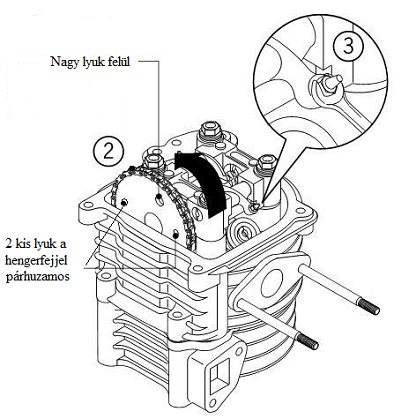 Nagy lyuk felül

3

2

2 kis lyuk a hengerfejjel párhuzamos